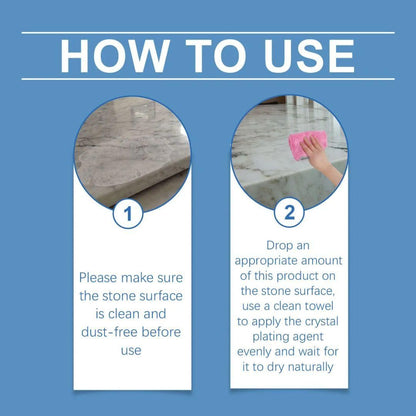 HOW TO USE

1

Please make sure the stone surface is clean and dust-free before use

2

Drop an appropriate amount of this product on the stone surface, use a clean towel to apply the crystal plating agent evenly and wait for it to dry naturally